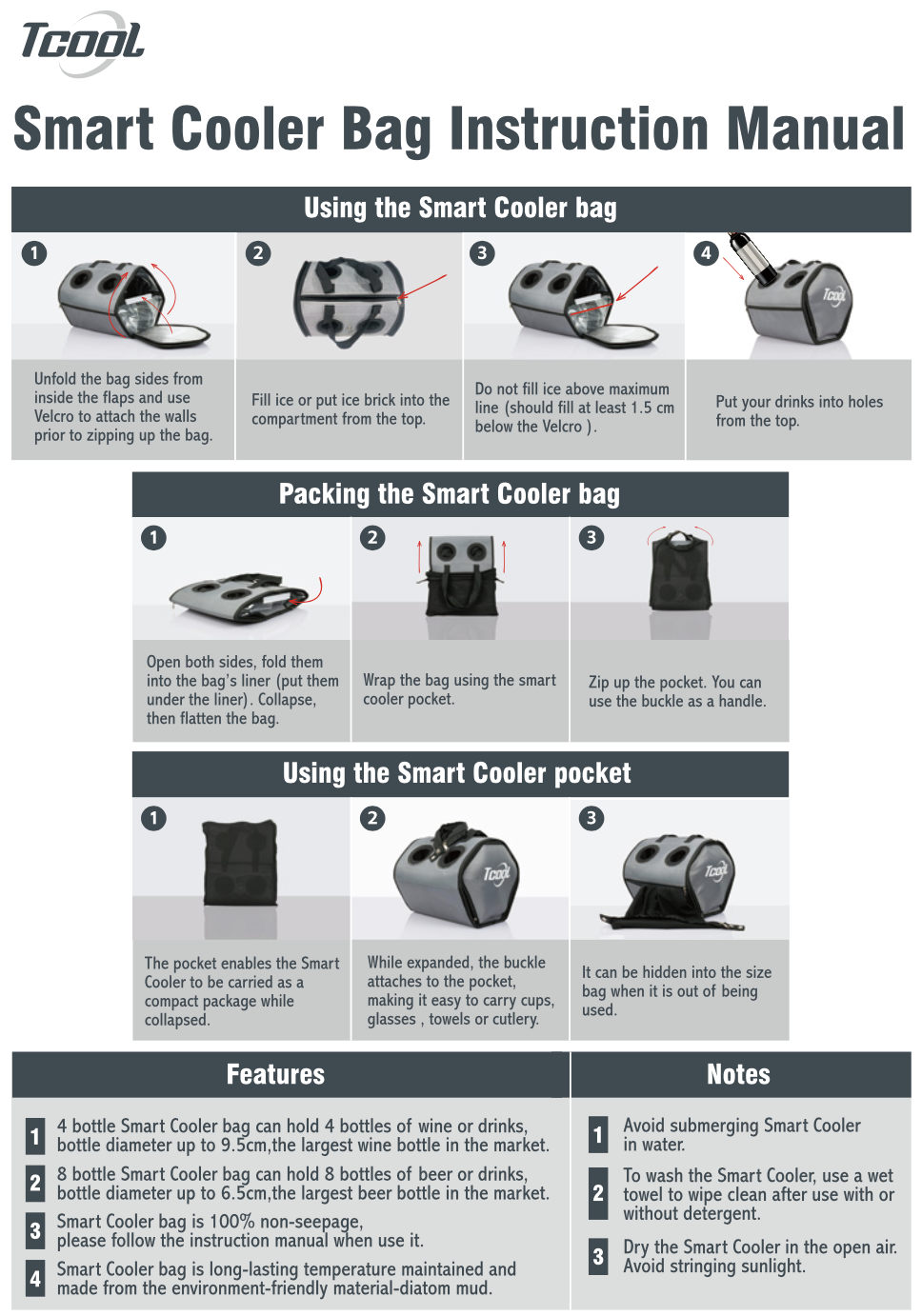 Tcool

Smart Cooler Bag Instruction Manual

Using the Smart Cooler bag

1
Unfold the bag sides from inside the flaps and use Velcro to attach the walls prior to zipping up the bag.

2
Fill ice or put ice brick into the compartment from the top.

3
Do not fill ice above maximum line (should fill at least 1.5 cm below the Velcro ).

4
Tcool
Put your drinks into holes from the top.

Packing the Smart Cooler bag

1
Open both sides, fold them into the bag's liner (put them under the liner). Collapse, then flatten the bag.

2
Wrap the bag using the smart cooler pocket.

3
Zip up the pocket. You can use the buckle as a handle.

Using the Smart Cooler pocket

1
The pocket enables the Smart Cooler to be carried as a compact package while collapsed.

2
Tcool
While expanded, the buckle attaches to the pocket, making it easy to carry cups, glasses , towels or cutlery.

3
Tcool
It can be hidden into the size bag when it is out of being used.

Features

1 4 bottle Smart Cooler bag can hold 4 bottles of wine or drinks, bottle diameter up to 9.5cm,the largest wine bottle in the market.

2 8 bottle Smart Cooler bag can hold 8 bottles of beer or drinks, bottle diameter up to 6.5cm,the largest beer bottle in the market.

3 Smart Cooler bag is 100% non-seepage, please follow the instruction manual when use it.

4 Smart Cooler bag is long-lasting temperature maintained and made from the environment-friendly material-diatom mud.

Notes

1 Avoid submerging Smart Cooler in water.

2 To wash the Smart Cooler, use a wet towel to wipe clean after use with or without detergent.

3 Dry the Smart Cooler in the open air. Avoid stringing sunlight.